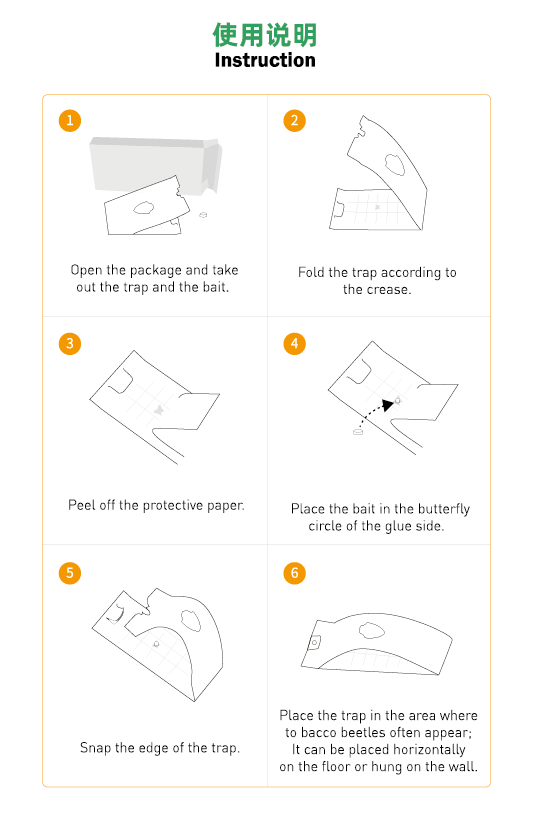 使用说明
Instruction

1
Open the package and take out the trap and the bait.

2
Fold the trap according to the crease.

3
Peel off the protective paper.

4
Place the bait in the butterfly circle of the glue side.

5
Snap the edge of the trap.

6
Place the trap in the area where to bacco beetles often appear; It can be placed horizontally on the floor or hung on the wall.